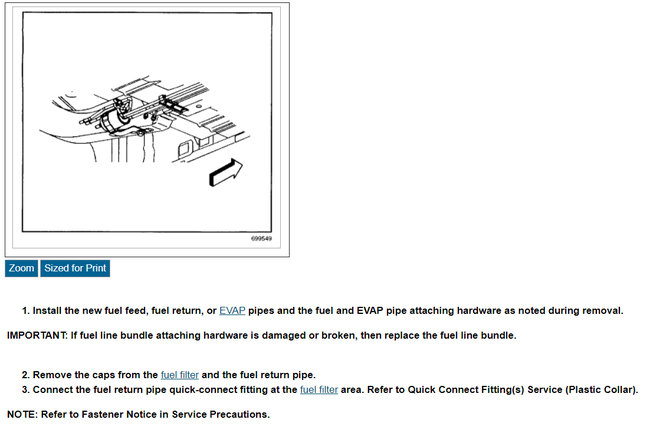 699549

Zoom Sized for Print

1. Install the new fuel feed, fuel return, or EVAP pipes and the fuel and EVAP pipe attaching hardware as noted during removal.

IMPORTANT: If fuel line bundle attaching hardware is damaged or broken, then replace the fuel line bundle.

2. Remove the caps from the fuel filter and the fuel return pipe.
3. Connect the fuel return pipe quick-connect fitting at the fuel filter area. Refer to Quick Connect Fitting(s) Service (Plastic Collar).

NOTE: Refer to Fastener Notice in Service Precautions.