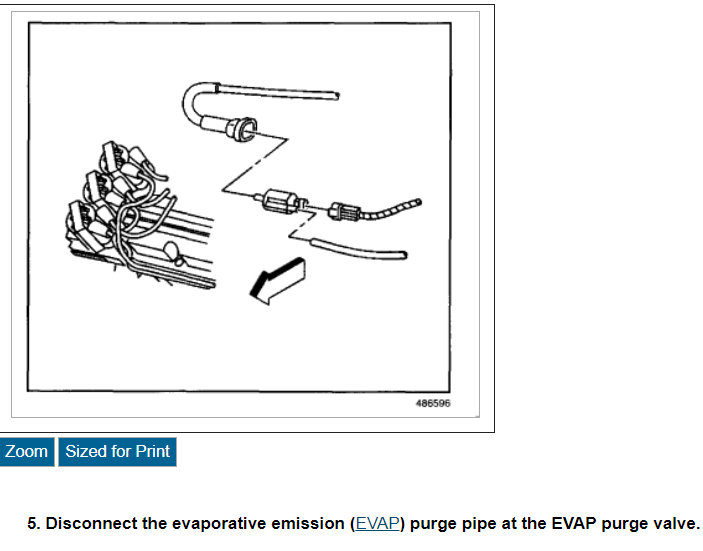 486596

Zoom Sized for Print

5. Disconnect the evaporative emission (EVAP) purge pipe at the EVAP purge valve.