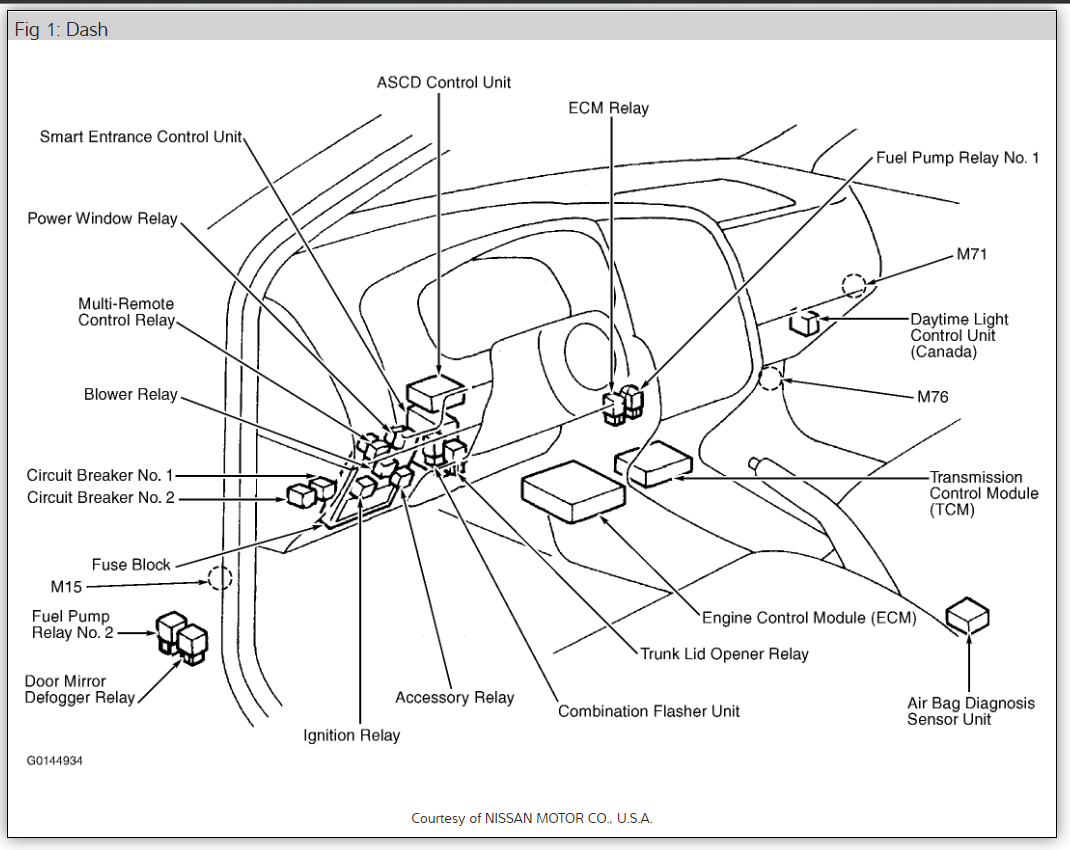 Fig 1: Dash

ASCD Control Unit
ECM Relay
Smart Entrance Control Unit
Fuel Pump Relay No. 1
Power Window Relay
M71
Multi-Remote Control Relay
Daytime Light Control Unit (Canada)
Blower Relay
M76
Circuit Breaker No. 1
Circuit Breaker No. 2
Transmission Control Module (TCM)
Fuse Block
M15
Fuel Pump Relay No. 2
Engine Control Module (ECM)
Trunk Lid Opener Relay
Door Mirror Defogger Relay
Accessory Relay
Combination Flasher Unit
Air Bag Diagnosis Sensor Unit
Ignition Relay
G0144934

Courtesy of NISSAN MOTOR CO., U.S.A.