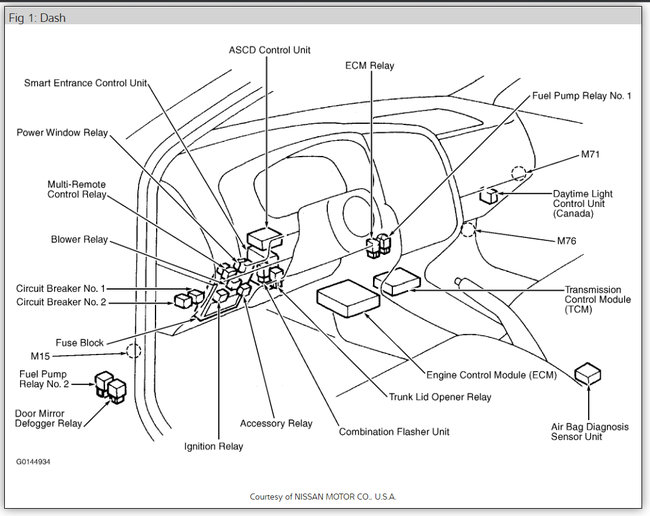 Fig 1: Dash

ASCD Control Unit

ECM Relay

Smart Entrance Control Unit

Fuel Pump Relay No. 1

Power Window Relay

M71

Multi-Remote Control Relay

Daytime Light Control Unit (Canada)

Blower Relay

M76

Circuit Breaker No. 1

Circuit Breaker No. 2

Transmission Control Module (TCM)

Fuse Block

M15

Fuel Pump Relay No. 2

Engine Control Module (ECM)

Trunk Lid Opener Relay

Door Mirror Defogger Relay

Accessory Relay

Combination Flasher Unit

Air Bag Diagnosis Sensor Unit

Ignition Relay

G0144934

Courtesy of NISSAN MOTOR CO., U.S.A.