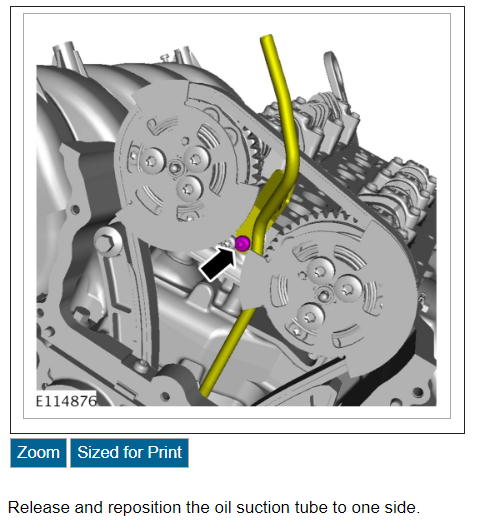 E114876

Zoom

Sized for Print

Release and reposition the oil suction tube to one side.