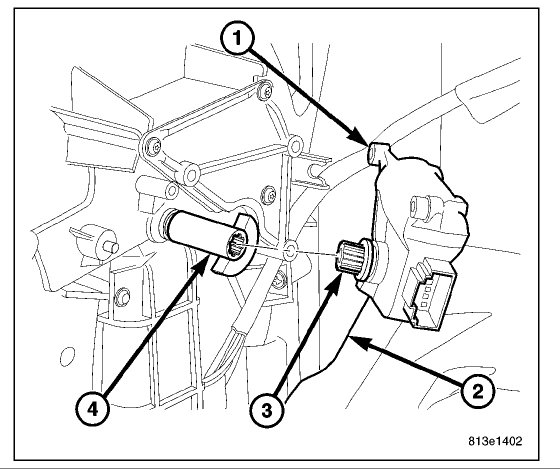 1
4
3
2
813e1402