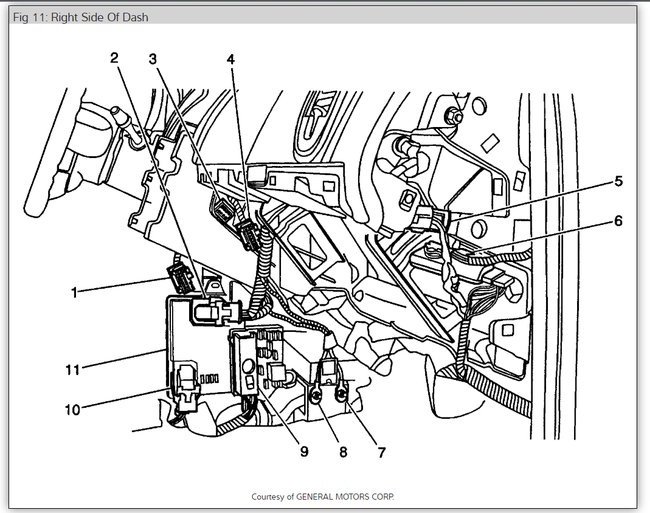 Fig 11: Right Side Of Dash

2
3
4
5
6
1
11
10
9
8
7

Courtesy of GENERAL MOTORS CORP.