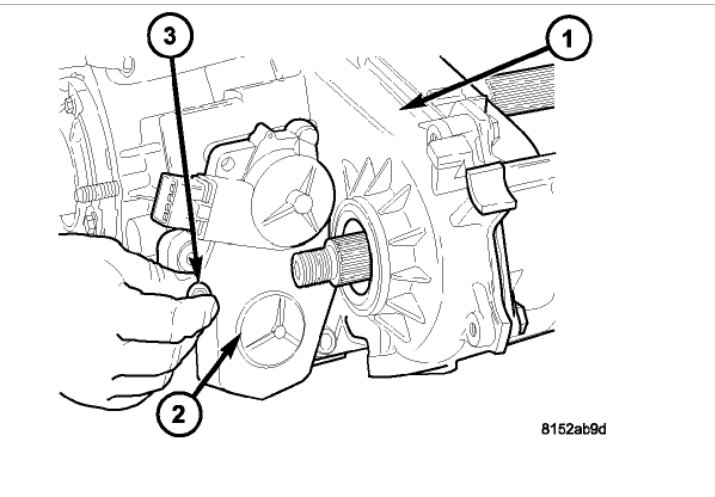 3
1
2
8152ab9d