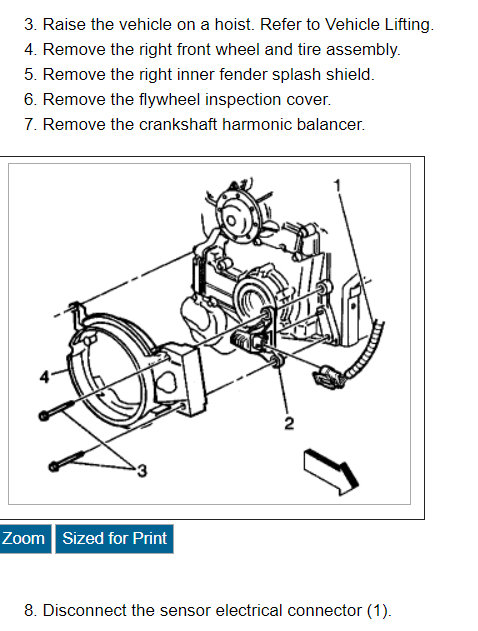 3. Raise the vehicle on a hoist. Refer to Vehicle Lifting.
4. Remove the right front wheel and tire assembly.
5. Remove the right inner fender splash shield.
6. Remove the flywheel inspection cover.
7. Remove the crankshaft harmonic balancer.

1
4
2
3

Zoom
Sized for Print

8. Disconnect the sensor electrical connector (1).