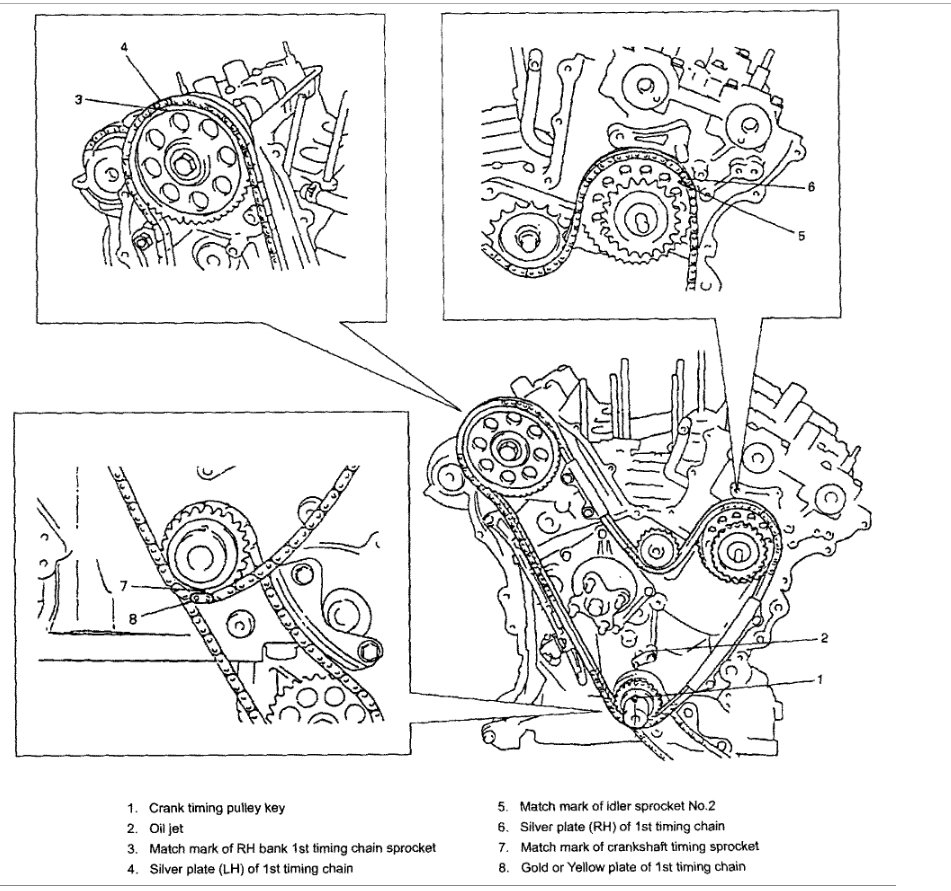 4
3
6
5
7
8
2
1

1. Crank timing pulley key
2. Oil jet
3. Match mark of RH bank 1st timing chain sprocket
4. Silver plate (LH) of 1st timing chain

5. Match mark of idler sprocket No.2
6. Silver plate (RH) of 1st timing chain
7. Match mark of crankshaft timing sprocket
8. Gold or Yellow plate of 1st timing chain