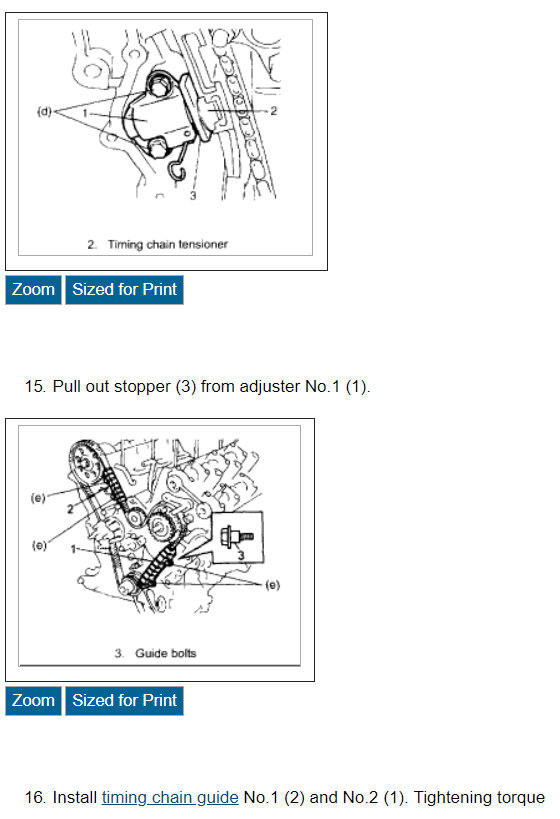 (d)
1
2
3
2. Timing chain tensioner

Zoom Sized for Print

15. Pull out stopper (3) from adjuster No.1 (1).

(e)
2
(e)
1
3
(e)
3. Guide bolts

Zoom Sized for Print

16. Install timing chain guide No.1 (2) and No.2 (1). Tightening torque