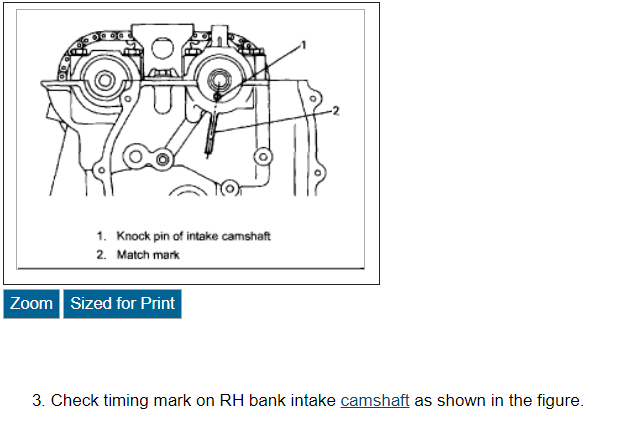 1

2

1. Knock pin of intake camshaft
2. Match mark

Zoom

Sized for Print

3. Check timing mark on RH bank intake camshaft as shown in the figure.