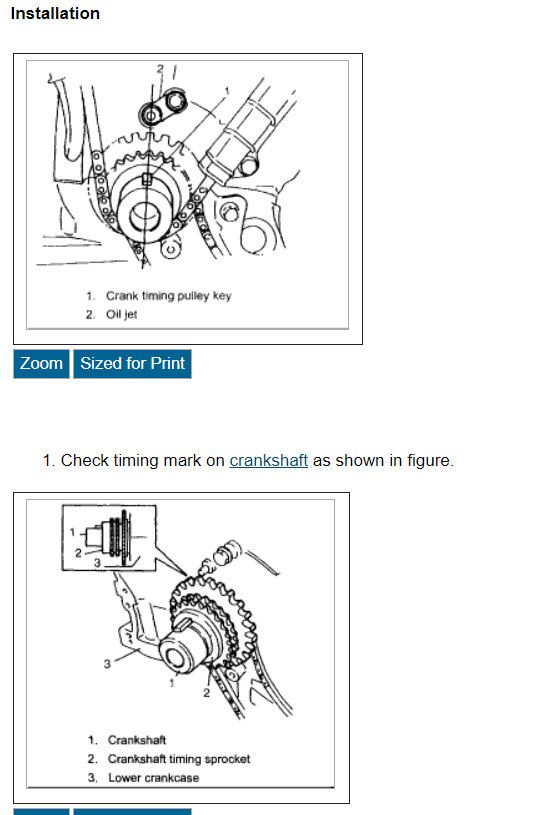 Installation

2

1

1. Crank timing pulley key
2. Oil jet

Zoom Sized for Print

1. Check timing mark on crankshaft as shown in figure.

1
2
3

3

1

2

1. Crankshaft
2. Crankshaft timing sprocket
3. Lower crankcase