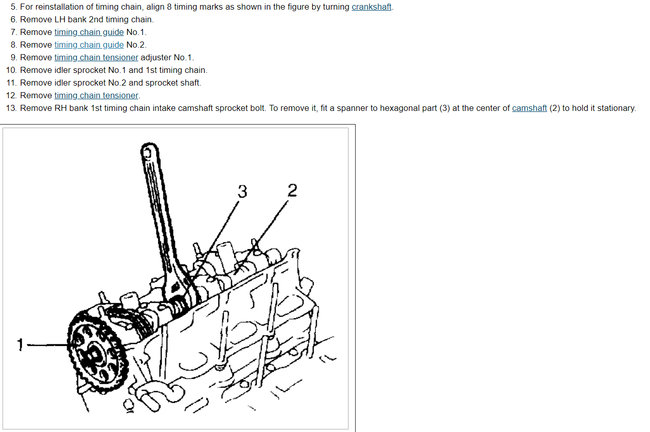 5. For reinstallation of timing chain, align 8 timing marks as shown in the figure by turning crankshaft.
6. Remove LH bank 2nd timing chain.
7. Remove timing chain guide No.1.
8. Remove timing chain guide No.2.
9. Remove timing chain tensioner adjuster No.1.
10. Remove idler sprocket No.1 and 1st timing chain.
11. Remove idler sprocket No.2 and sprocket shaft.
12. Remove timing chain tensioner.
13. Remove RH bank 1st timing chain intake camshaft sprocket bolt. To remove it, fit a spanner to hexagonal part (3) at the center of camshaft (2) to hold it stationary.

3
2
1