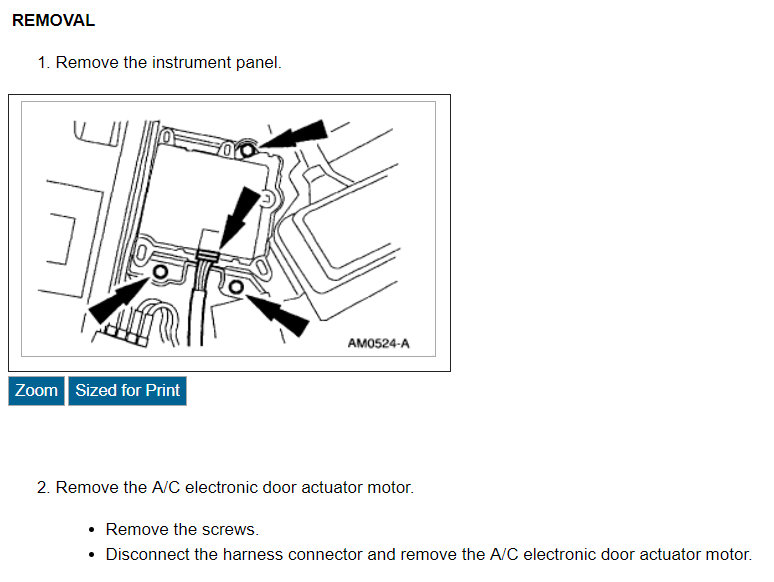 REMOVAL

1. Remove the instrument panel.

AM0524-A

Zoom  Sized for Print

2. Remove the A/C electronic door actuator motor.

• Remove the screws.
• Disconnect the harness connector and remove the A/C electronic door actuator motor.