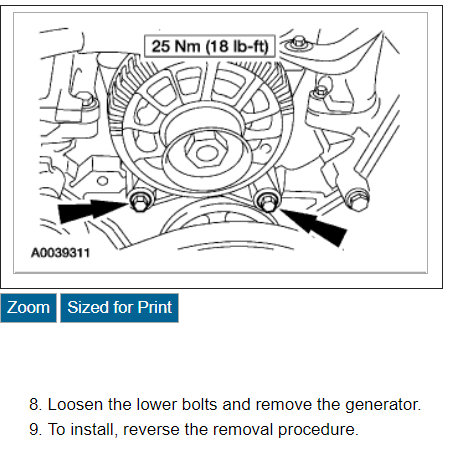 25 Nm (18 lb-ft)

A0039311

Zoom Sized for Print

8. Loosen the lower bolts and remove the generator.
9. To install, reverse the removal procedure.