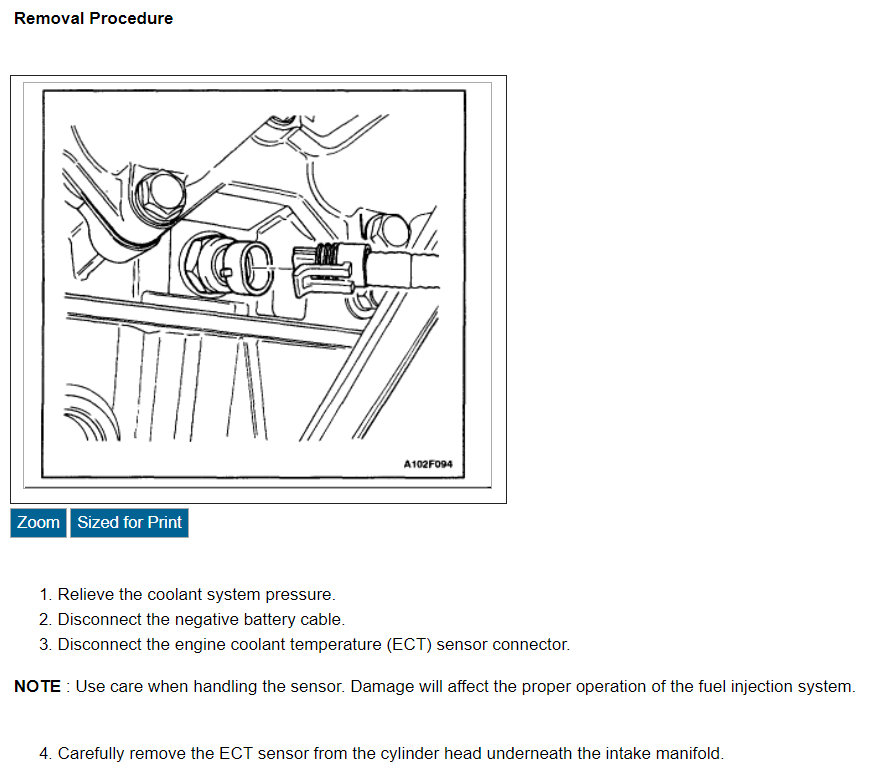 Removal Procedure

A102F094

Zoom Sized for Print

1. Relieve the coolant system pressure.
2. Disconnect the negative battery cable.
3. Disconnect the engine coolant temperature (ECT) sensor connector.

NOTE : Use care when handling the sensor. Damage will affect the proper operation of the fuel injection system.

4. Carefully remove the ECT sensor from the cylinder head underneath the intake manifold.