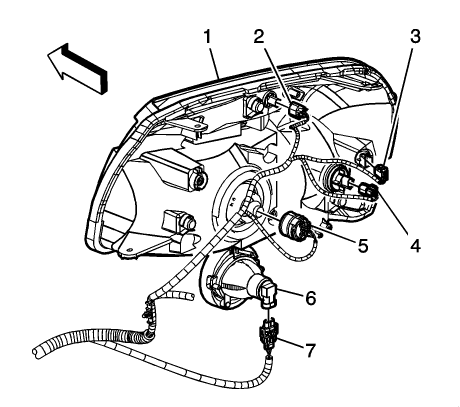 1
2
3
4
5
6
7