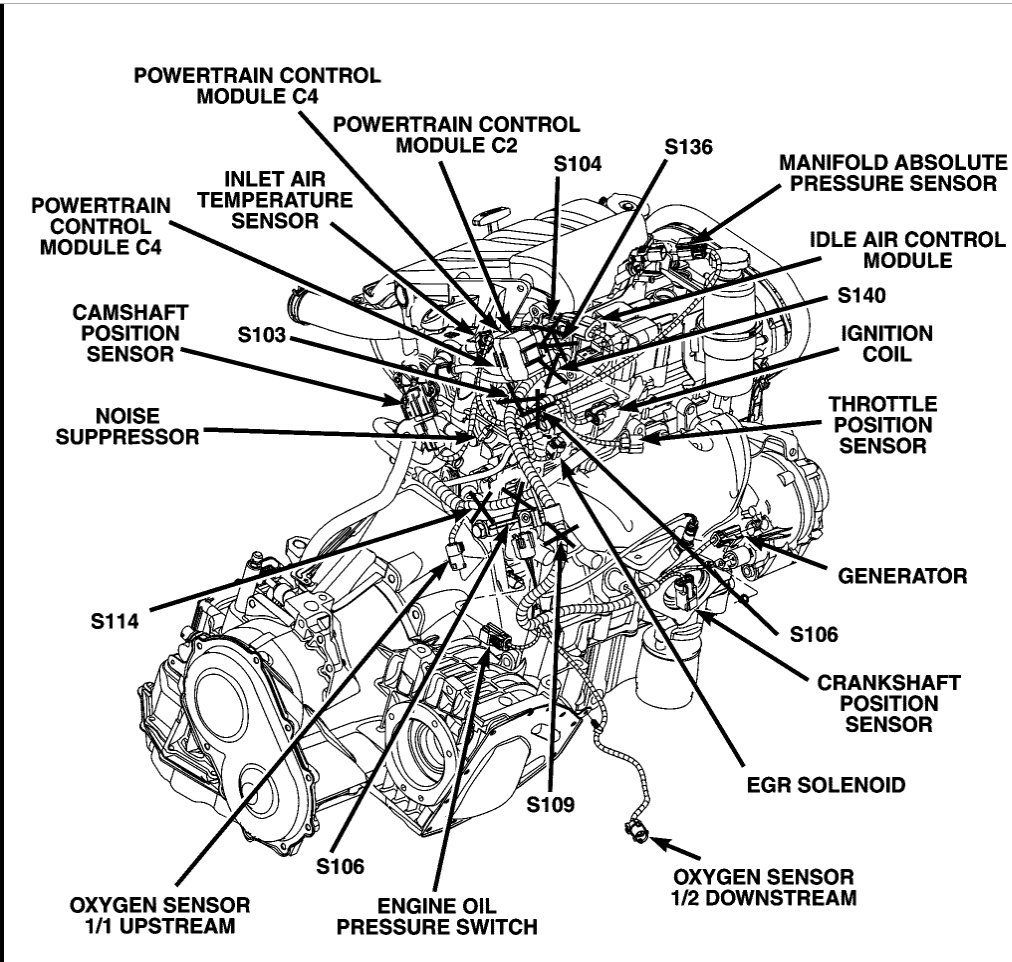 POWERTRAIN CONTROL MODULE C4

POWERTRAIN CONTROL MODULE C2

S104

S136

MANIFOLD ABSOLUTE PRESSURE SENSOR

INLET AIR TEMPERATURE SENSOR

POWERTRAIN CONTROL MODULE C4

IDLE AIR CONTROL MODULE

S140

CAMSHAFT POSITION SENSOR

S103

IGNITION COIL

NOISE SUPPRESSOR

THROTTLE POSITION SENSOR

GENERATOR

S114

S106

CRANKSHAFT POSITION SENSOR

EGR SOLENOID

S109

S106

OXYGEN SENSOR 1/2 DOWNSTREAM

OXYGEN SENSOR 1/1 UPSTREAM

ENGINE OIL PRESSURE SWITCH