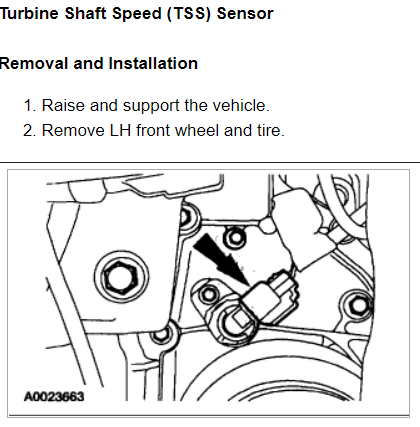 Turbine Shaft Speed (TSS) Sensor

Removal and Installation

1. Raise and support the vehicle.
2. Remove LH front wheel and tire.

A0023663