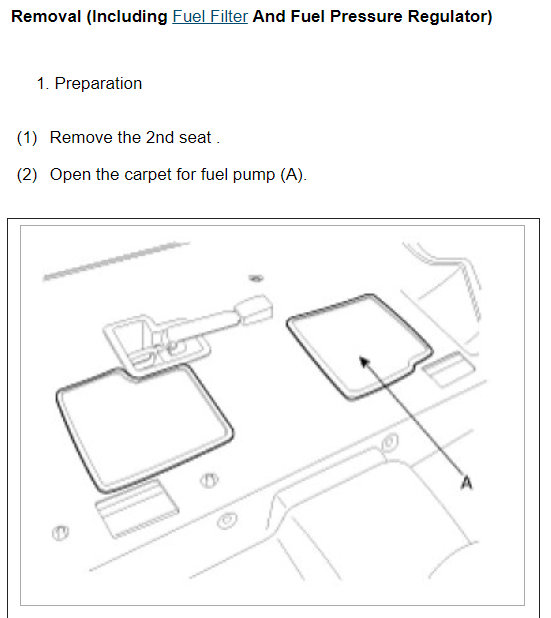 Removal (Including Fuel Filter And Fuel Pressure Regulator)

1. Preparation

(1) Remove the 2nd seat .

(2) Open the carpet for fuel pump (A).

A