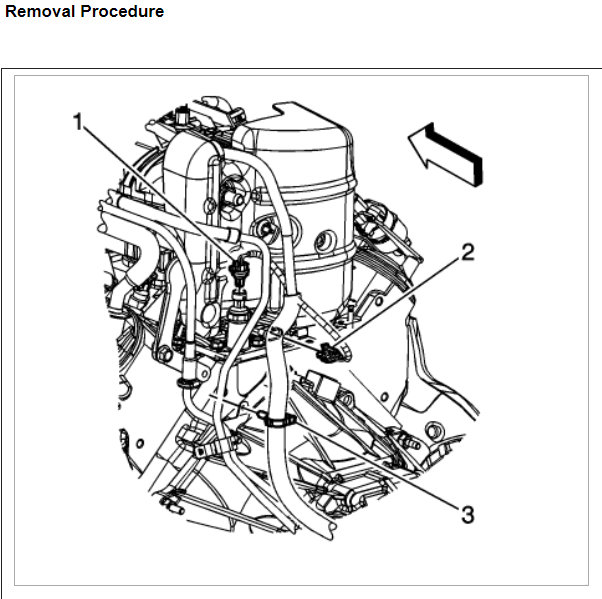 Removal Procedure

1

2

3