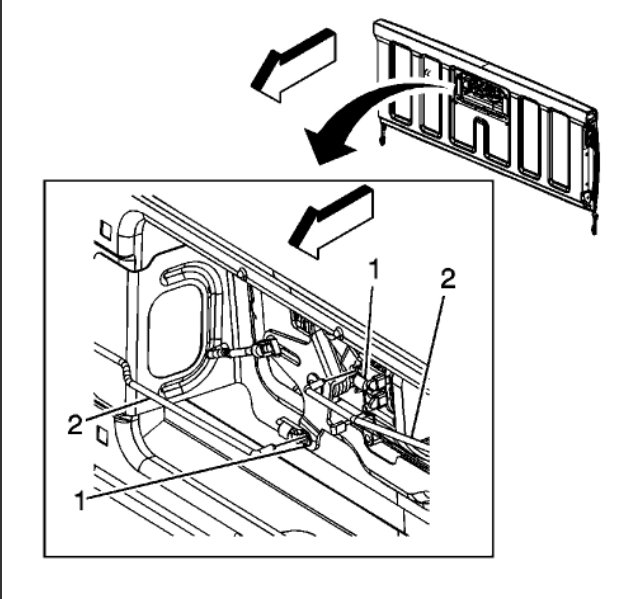 1
2
2
1