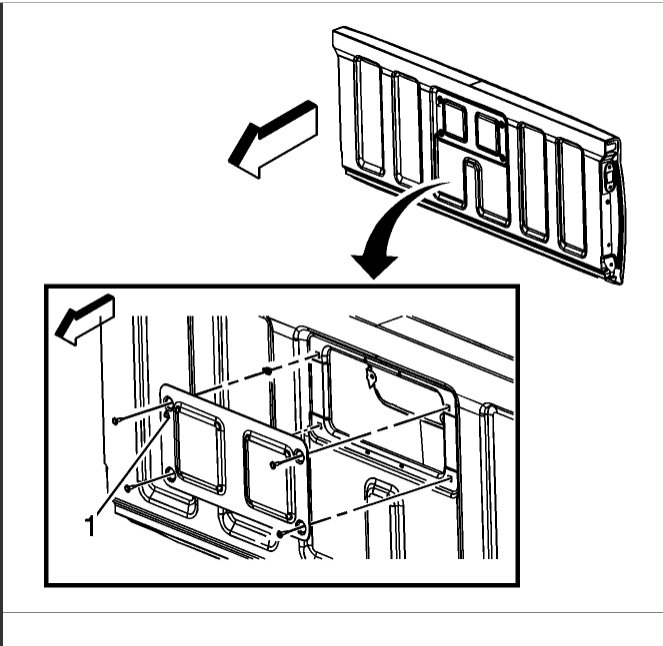 1