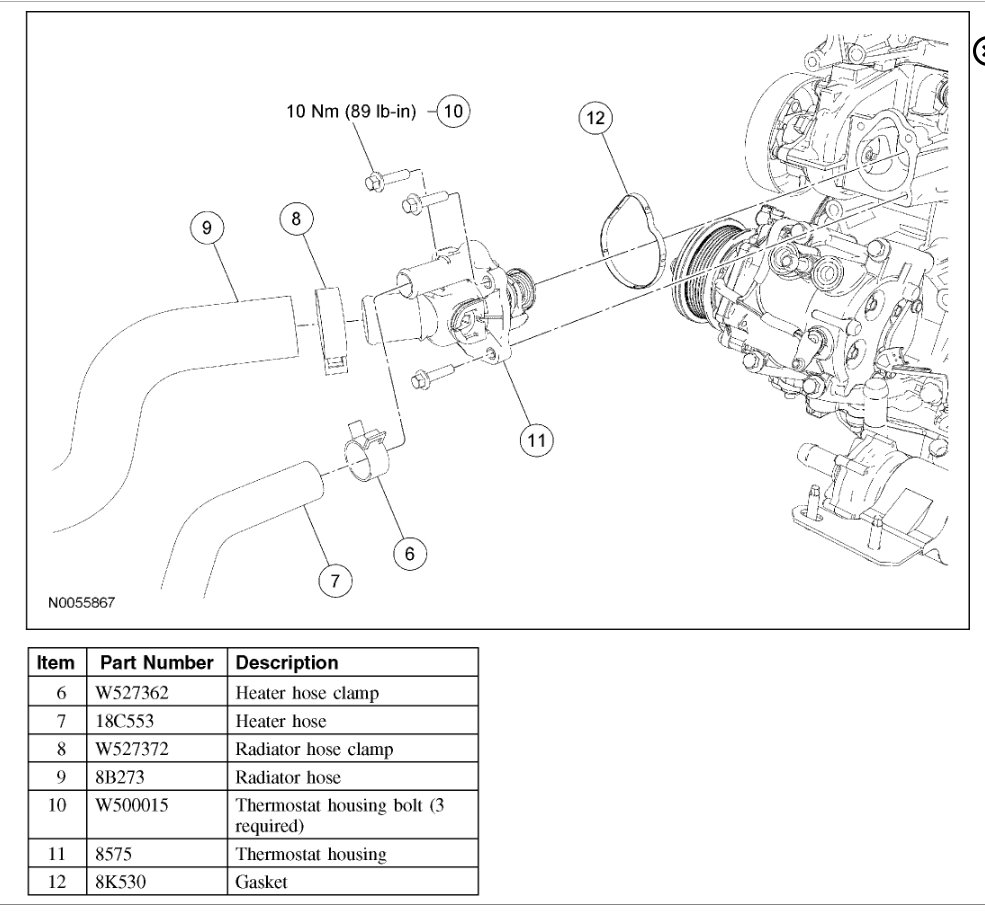 10 Nm (89 lb-in) 10

12

9

8

11

6

7

N0055867

| Item | Part Number | Description |
|---|---|---|
| 6 | W527362 | Heater hose clamp |
| 7 | 18C553 | Heater hose |
| 8 | W527372 | Radiator hose clamp |
| 9 | 8B273 | Radiator hose |
| 10 | W500015 | Thermostat housing bolt (3 required) |
| 11 | 8575 | Thermostat housing |
| 12 | 8K530 | Gasket |