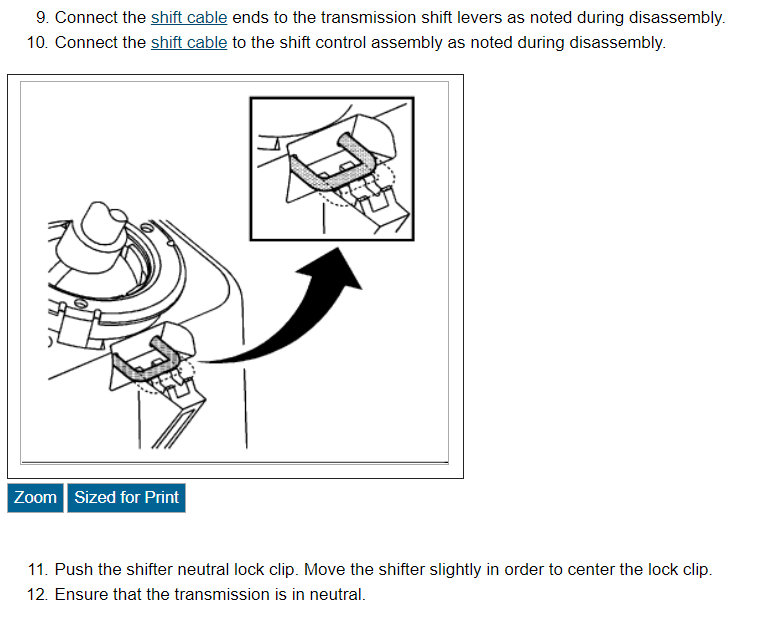 9. Connect the shift cable ends to the transmission shift levers as noted during disassembly.
10. Connect the shift cable to the shift control assembly as noted during disassembly.

Zoom Sized for Print

11. Push the shifter neutral lock clip. Move the shifter slightly in order to center the lock clip.
12. Ensure that the transmission is in neutral.