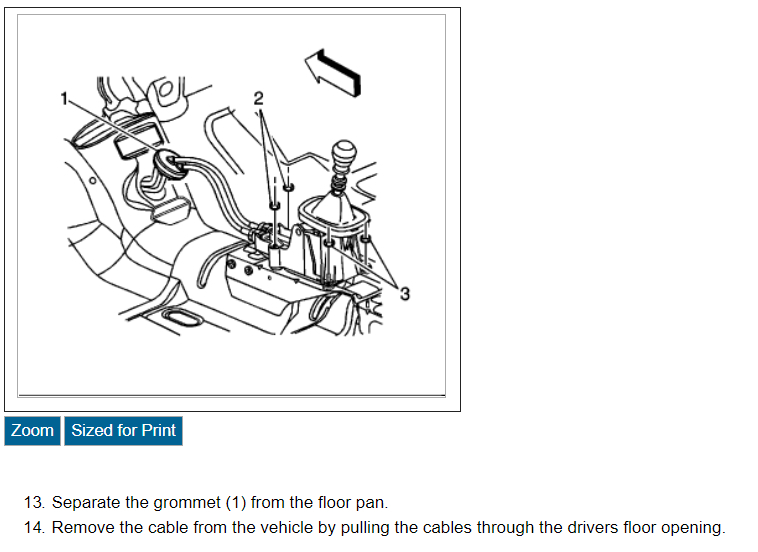 1
2
3

Zoom Sized for Print

13. Separate the grommet (1) from the floor pan.
14. Remove the cable from the vehicle by pulling the cables through the drivers floor opening.