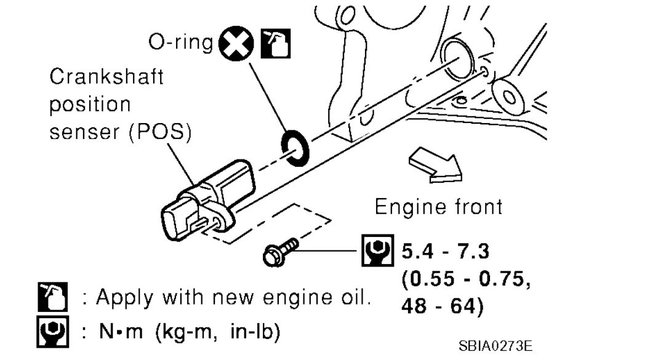 O-ring

Crankshaft position senser (POS)

Engine front

5.4 - 7.3 (0.55 - 0.75, 48 - 64)

: Apply with new engine oil.

: N•m (kg-m, in-lb)

SBIA0273E