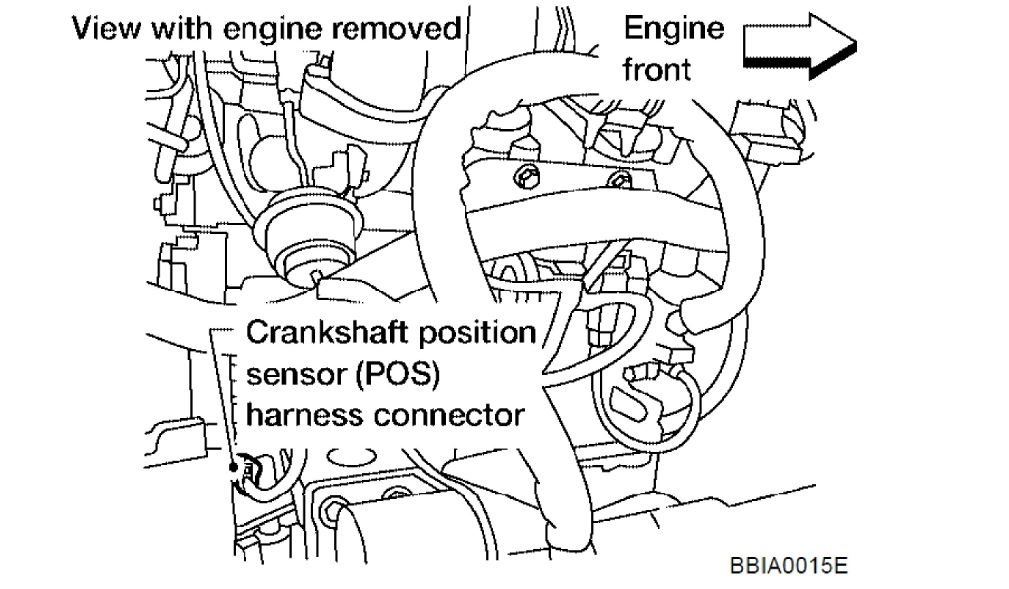 View with engine removed

Engine front

Crankshaft position sensor (POS) harness connector

BBIA0015E