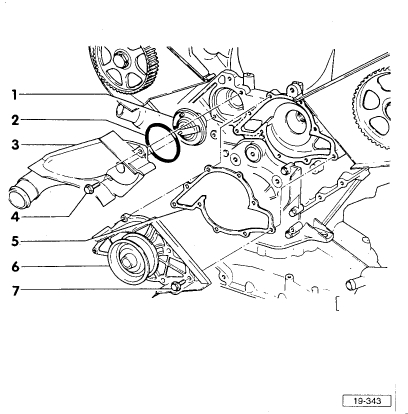 1
2
3
4
5
6
7
19-343