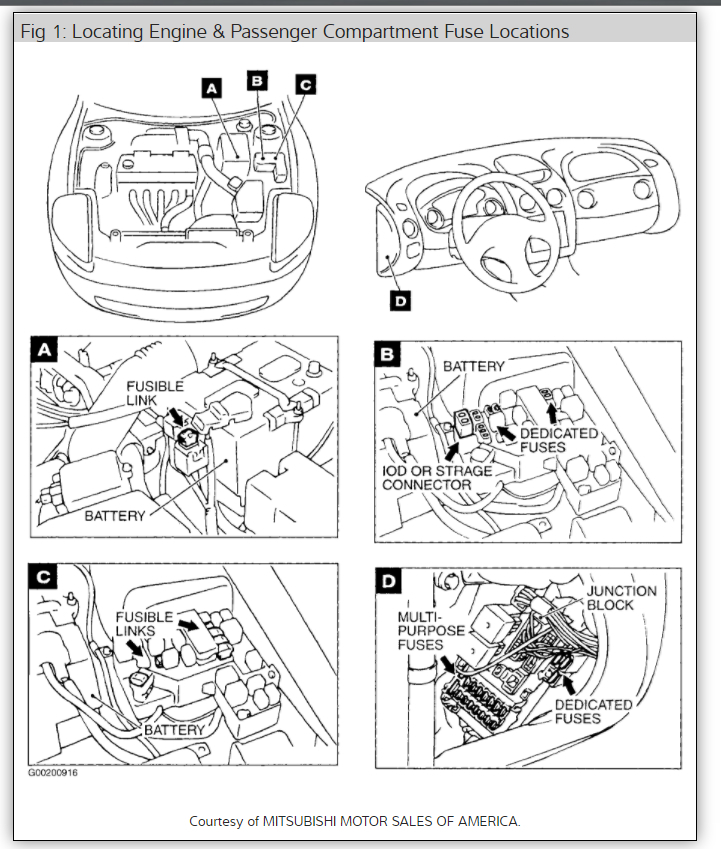 Fig 1: Locating Engine & Passenger Compartment Fuse Locations

A B C

D

A
FUSIBLE LINK
BATTERY

B
BATTERY
DEDICATED FUSES
IOD OR STRAGE CONNECTOR

C
FUSIBLE LINKS
BATTERY

D
JUNCTION BLOCK
MULTI-PURPOSE FUSES
DEDICATED FUSES

G00200916

Courtesy of MITSUBISHI MOTOR SALES OF AMERICA.