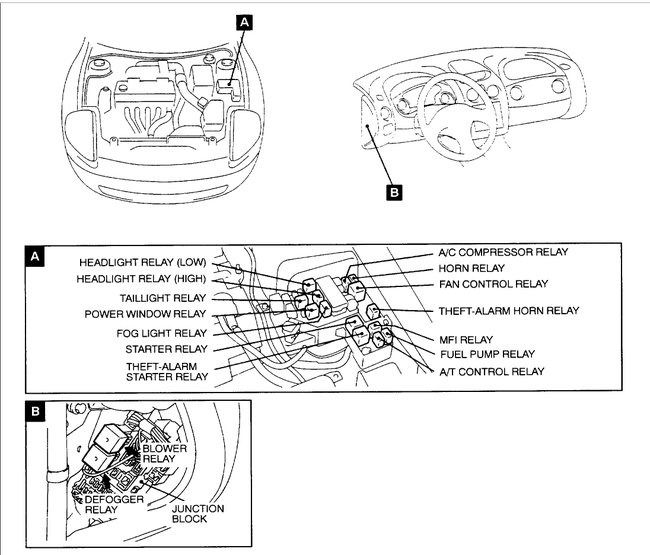 A

B

A

HEADLIGHT RELAY (LOW)
HEADLIGHT RELAY (HIGH)
TAILLIGHT RELAY
POWER WINDOW RELAY
FOG LIGHT RELAY
STARTER RELAY
THEFT-ALARM STARTER RELAY

A/C COMPRESSOR RELAY
HORN RELAY
FAN CONTROL RELAY
THEFT-ALARM HORN RELAY
MFI RELAY
FUEL PUMP RELAY
A/T CONTROL RELAY

B

BLOWER RELAY
DEFOGGER RELAY
JUNCTION BLOCK