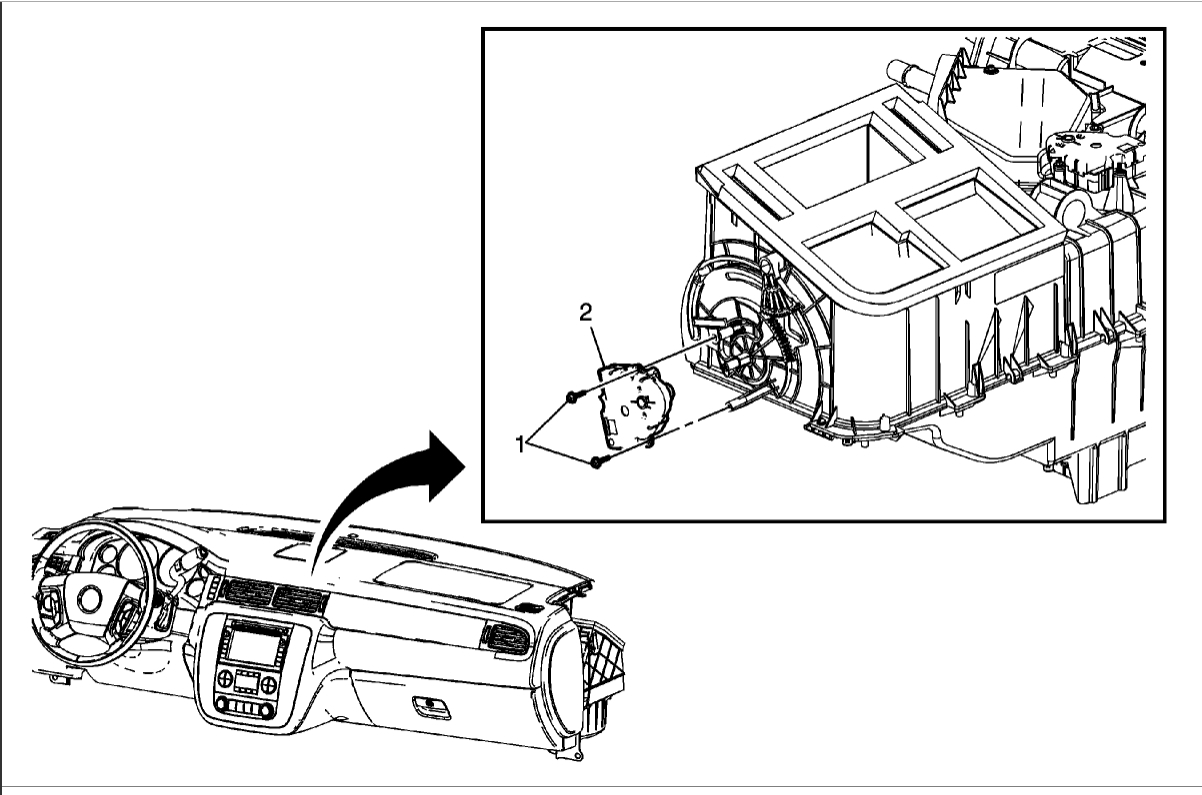 2
1