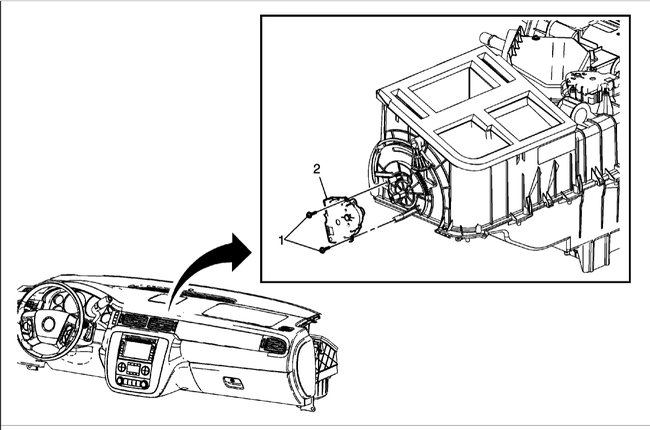 2

1