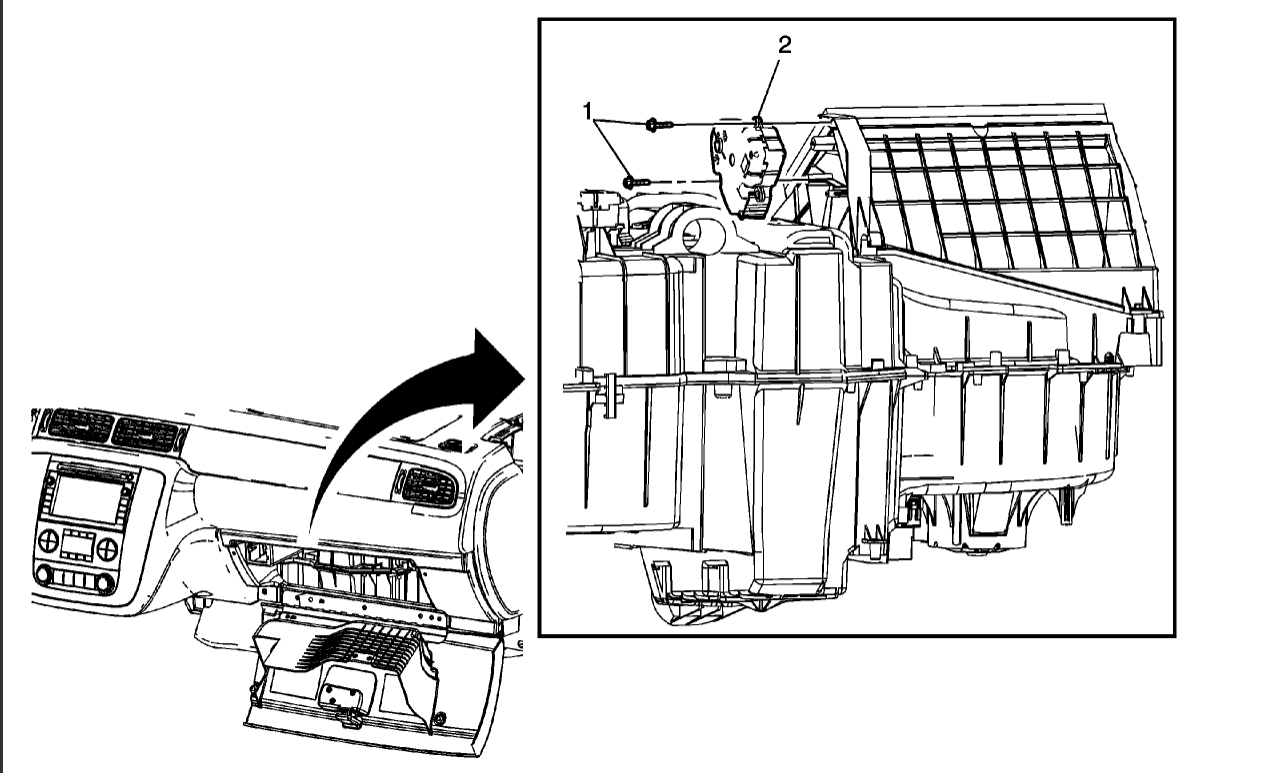 2
1