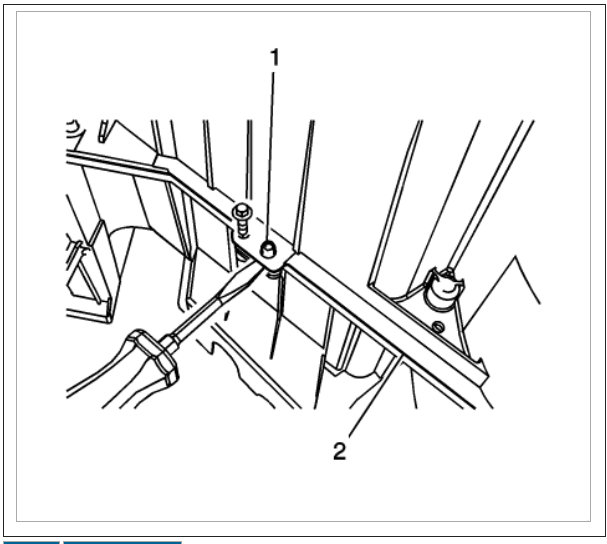 1

2