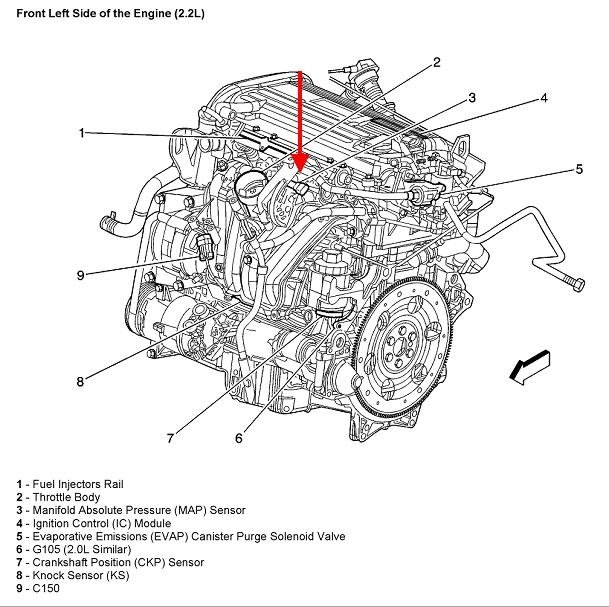 Front Left Side of the Engine (2.2L)

2
3
4
1
5
9
8
7
6

1 - Fuel Injectors Rail
2 - Throttle Body
3 - Manifold Absolute Pressure (MAP) Sensor
4 - Ignition Control (IC) Module
5 - Evaporative Emissions (EVAP) Canister Purge Solenoid Valve
6 - G105 (2.0L Similar)
7 - Crankshaft Position (CKP) Sensor
8 - Knock Sensor (KS)
9 - C150