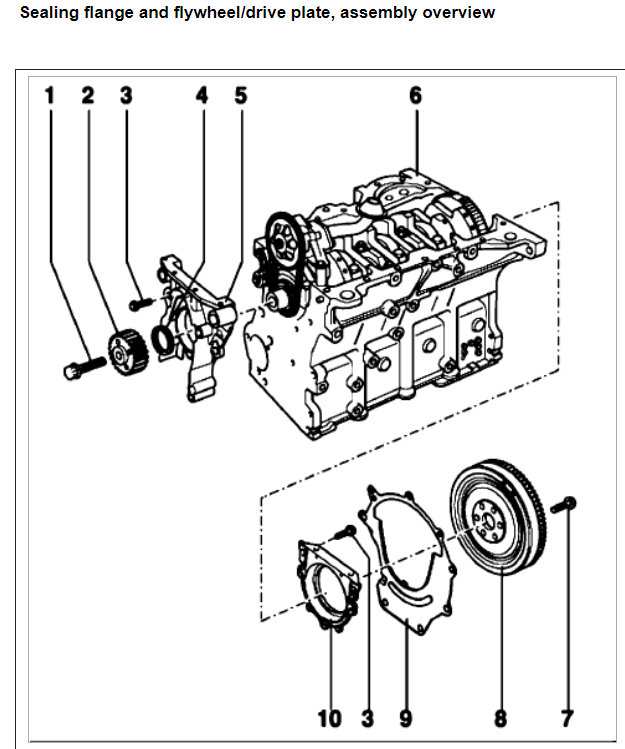 Sealing flange and flywheel/drive plate, assembly overview

1 2 3 4 5 6

10 3 9 8 7