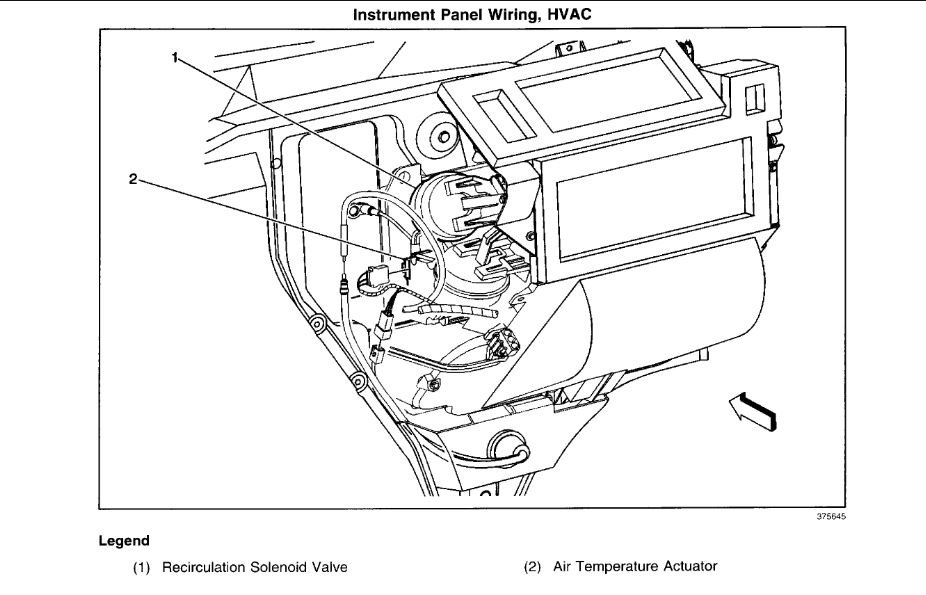 Instrument Panel Wiring, HVAC

1

2

375645

Legend

(1) Recirculation Solenoid Valve

(2) Air Temperature Actuator