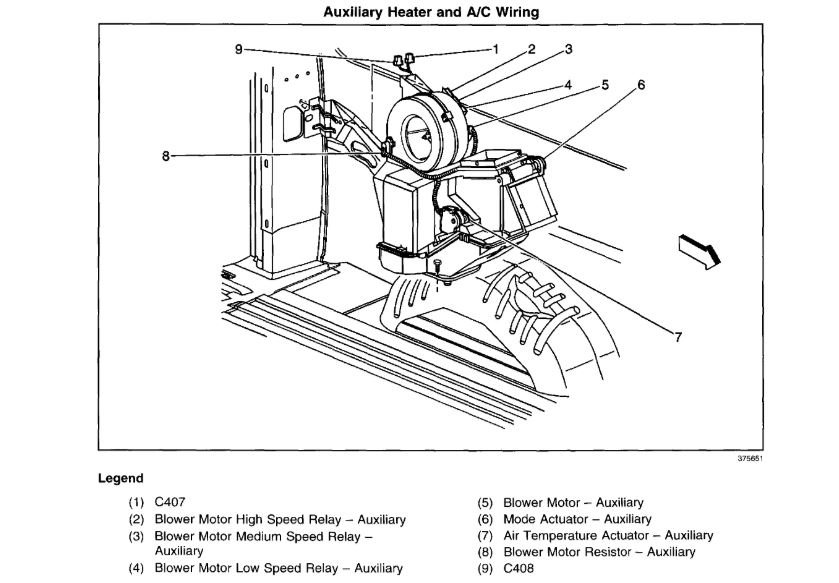 Auxiliary Heater and A/C Wiring

9 1 2 3 4 5 6 8 7

375651

Legend

(1) C407
(2) Blower Motor High Speed Relay – Auxiliary
(3) Blower Motor Medium Speed Relay – Auxiliary
(4) Blower Motor Low Speed Relay – Auxiliary

(5) Blower Motor – Auxiliary
(6) Mode Actuator – Auxiliary
(7) Air Temperature Actuator – Auxiliary
(8) Blower Motor Resistor – Auxiliary
(9) C408