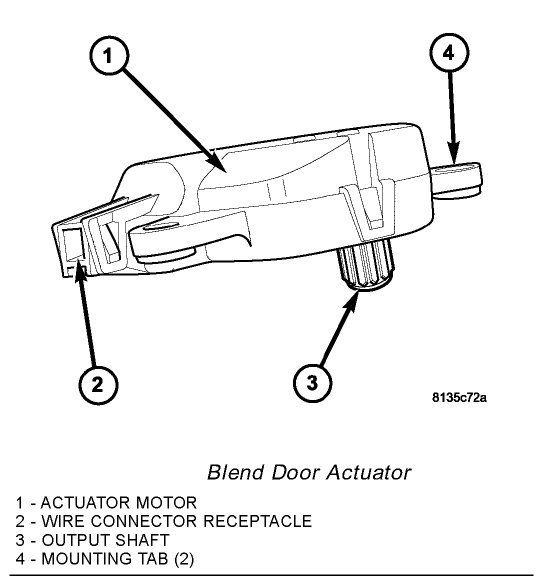 1

4

2

3

8135c72a

Blend Door Actuator

1 - ACTUATOR MOTOR
2 - WIRE CONNECTOR RECEPTACLE
3 - OUTPUT SHAFT
4 - MOUNTING TAB (2)