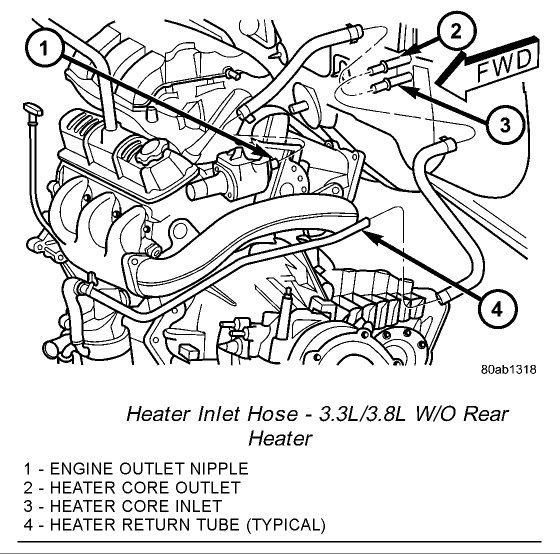 1

2

FWD

3

4

80ab1318

Heater Inlet Hose - 3.3L/3.8L W/O Rear Heater

1 - ENGINE OUTLET NIPPLE
2 - HEATER CORE OUTLET
3 - HEATER CORE INLET
4 - HEATER RETURN TUBE (TYPICAL)