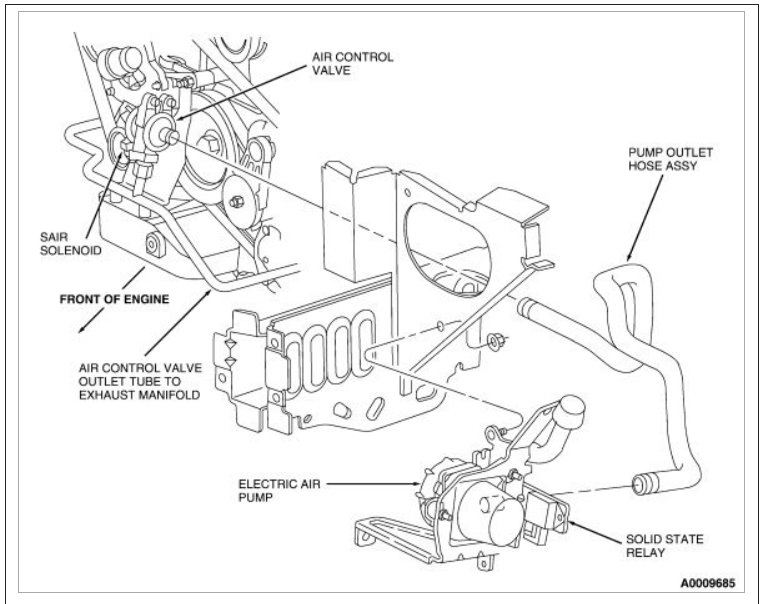 AIR CONTROL VALVE

PUMP OUTLET HOSE ASSY

SAIR SOLENOID

FRONT OF ENGINE

AIR CONTROL VALVE OUTLET TUBE TO EXHAUST MANIFOLD

ELECTRIC AIR PUMP

SOLID STATE RELAY

A0009685