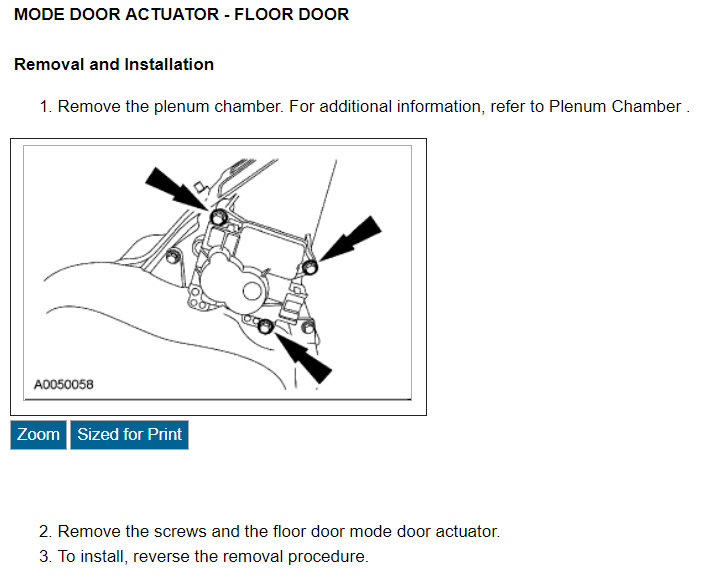 MODE DOOR ACTUATOR - FLOOR DOOR

Removal and Installation

1. Remove the plenum chamber. For additional information, refer to Plenum Chamber .

A0050058

Zoom Sized for Print

2. Remove the screws and the floor door mode door actuator.
3. To install, reverse the removal procedure.