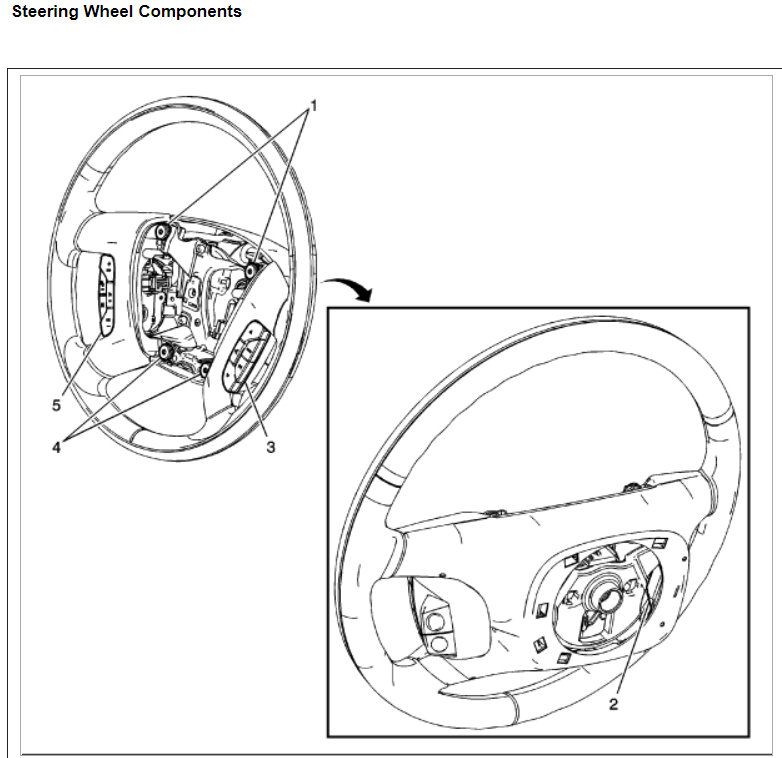 Steering Wheel Components

1

5

4

3

2