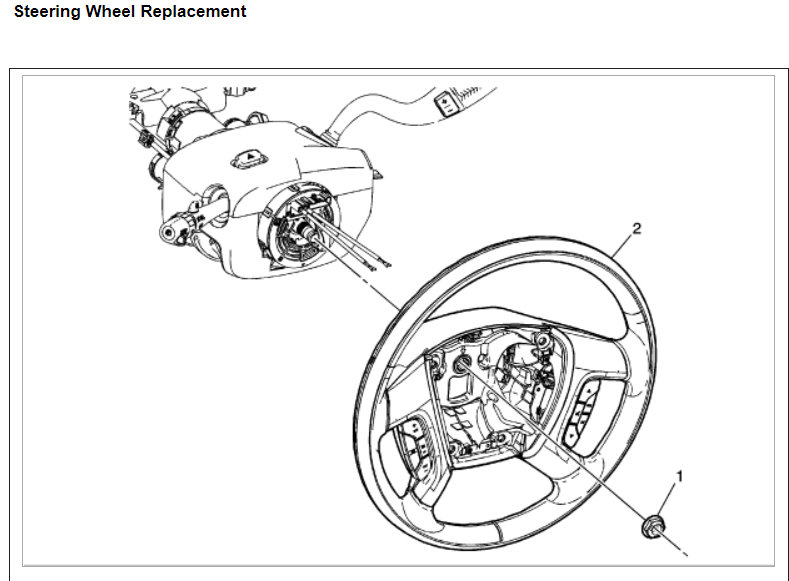 Steering Wheel Replacement

2

1