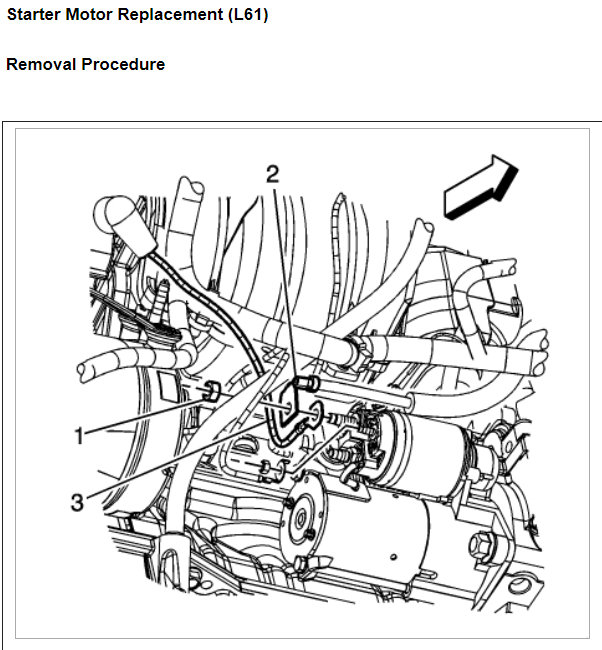 Starter Motor Replacement (L61)

Removal Procedure

2

1

3