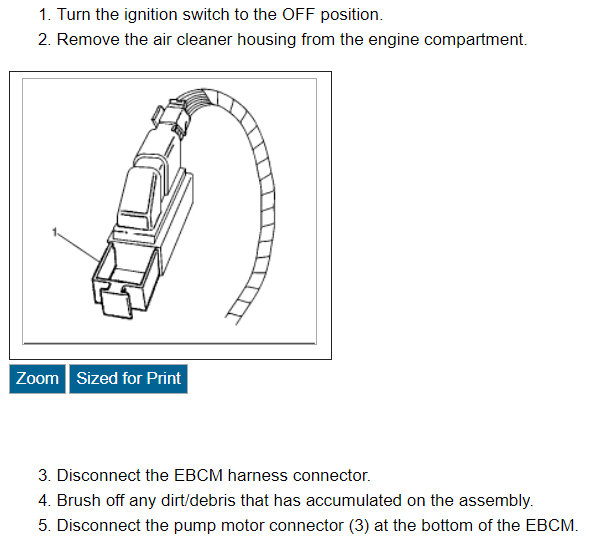 1. Turn the ignition switch to the OFF position.
2. Remove the air cleaner housing from the engine compartment.

1

Zoom
Sized for Print

3. Disconnect the EBCM harness connector.
4. Brush off any dirt/debris that has accumulated on the assembly.
5. Disconnect the pump motor connector (3) at the bottom of the EBCM.