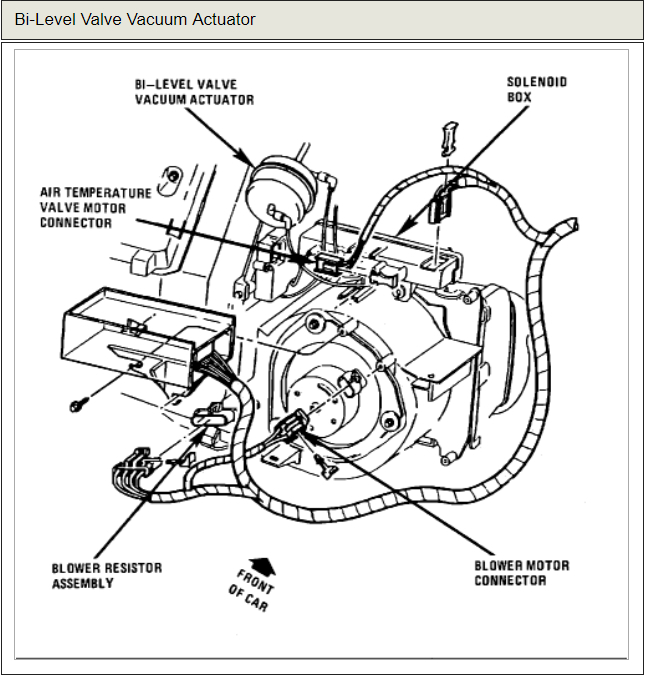 Bi-Level Valve Vacuum Actuator

BI–LEVEL VALVE VACUUM ACTUATOR

SOLENOID BOX

AIR TEMPERATURE VALVE MOTOR CONNECTOR

BLOWER RESISTOR ASSEMBLY

FRONT OF CAR

BLOWER MOTOR CONNECTOR