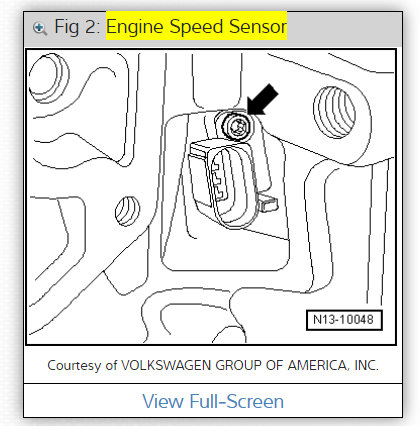 Fig 2: Engine Speed Sensor

N13-10048

Courtesy of VOLKSWAGEN GROUP OF AMERICA, INC.

View Full-Screen